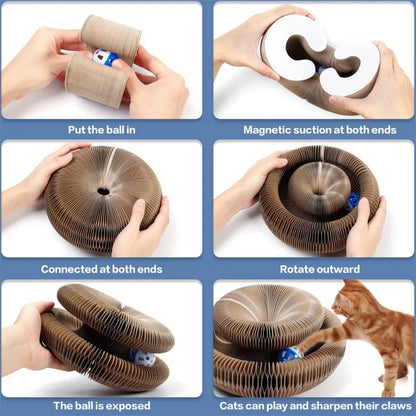 Put the ball in

Magnetic suction at both ends

Connected at both ends

Rotate outward

The ball is exposed

Cats can play and sharpen their claws