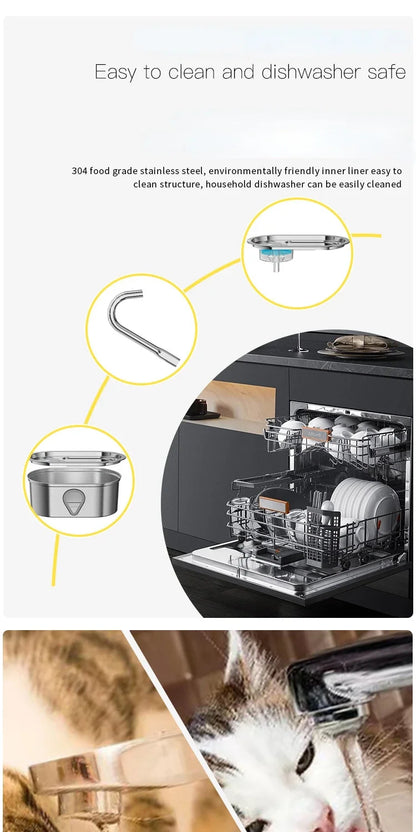 Easy to clean and dishwasher safe

304 food grade stainless steel, environmentally friendly inner liner easy to clean structure, household dishwasher can be easily cleaned