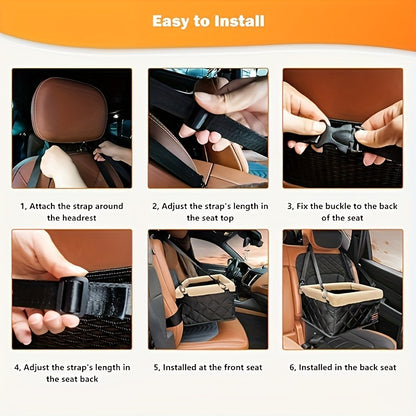 Easy to Install

1, Attach the strap around the headrest

2, Adjust the strap's length in the seat top

3, Fix the buckle to the back of the seat

4, Adjust the strap's length in the seat back

5, Installed at the front seat

6, Installed in the back seat