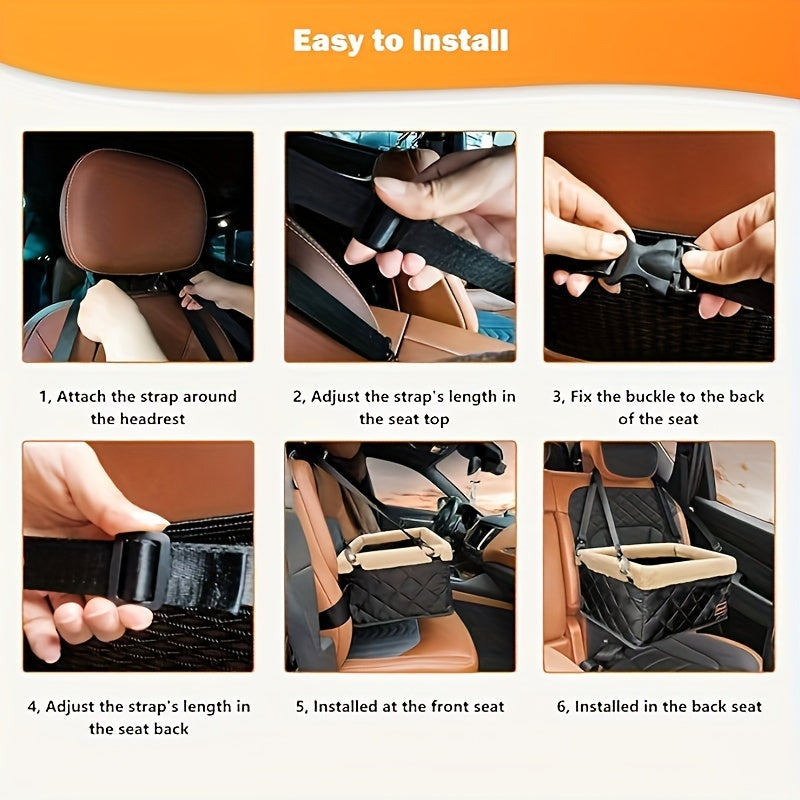 Easy to Install

1, Attach the strap around the headrest

2, Adjust the strap's length in the seat top

3, Fix the buckle to the back of the seat

4, Adjust the strap's length in the seat back

5, Installed at the front seat

6, Installed in the back seat